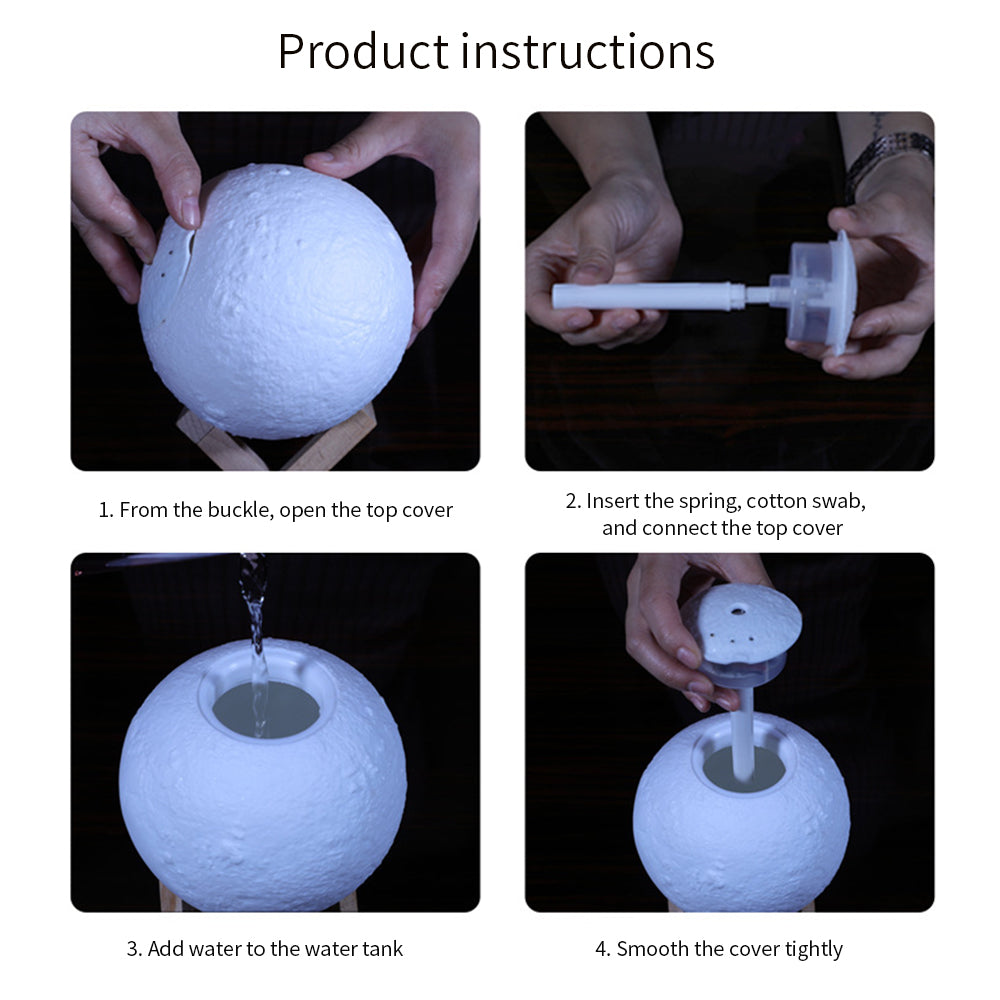 Product instructions

1. From the buckle, open the top cover

2. Insert the spring, cotton swab, and connect the top cover

3. Add water to the water tank

4. Smooth the cover tightly